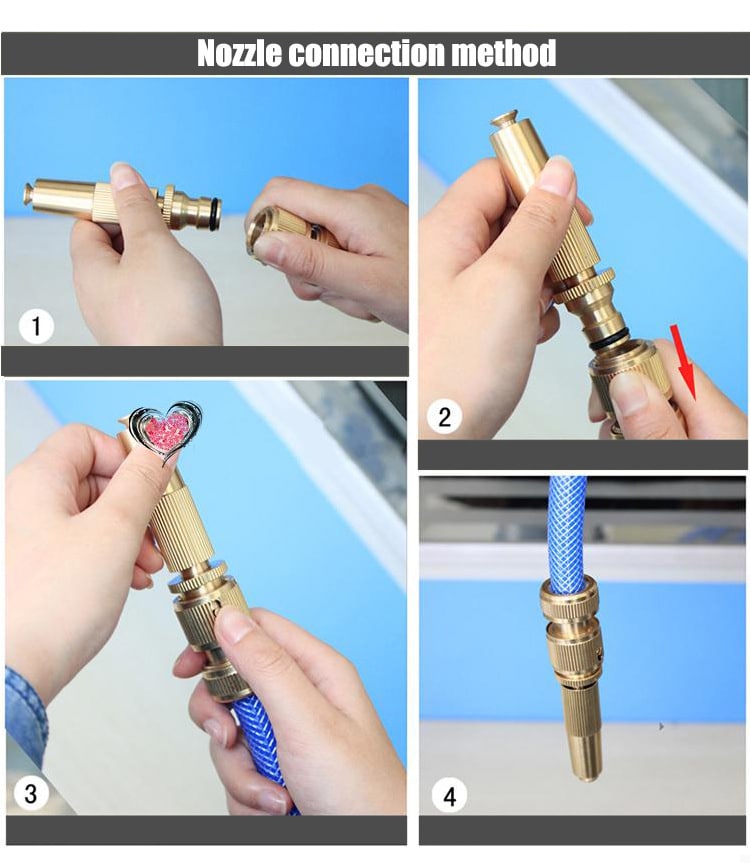 Nozzle connection method

1

2

3

4